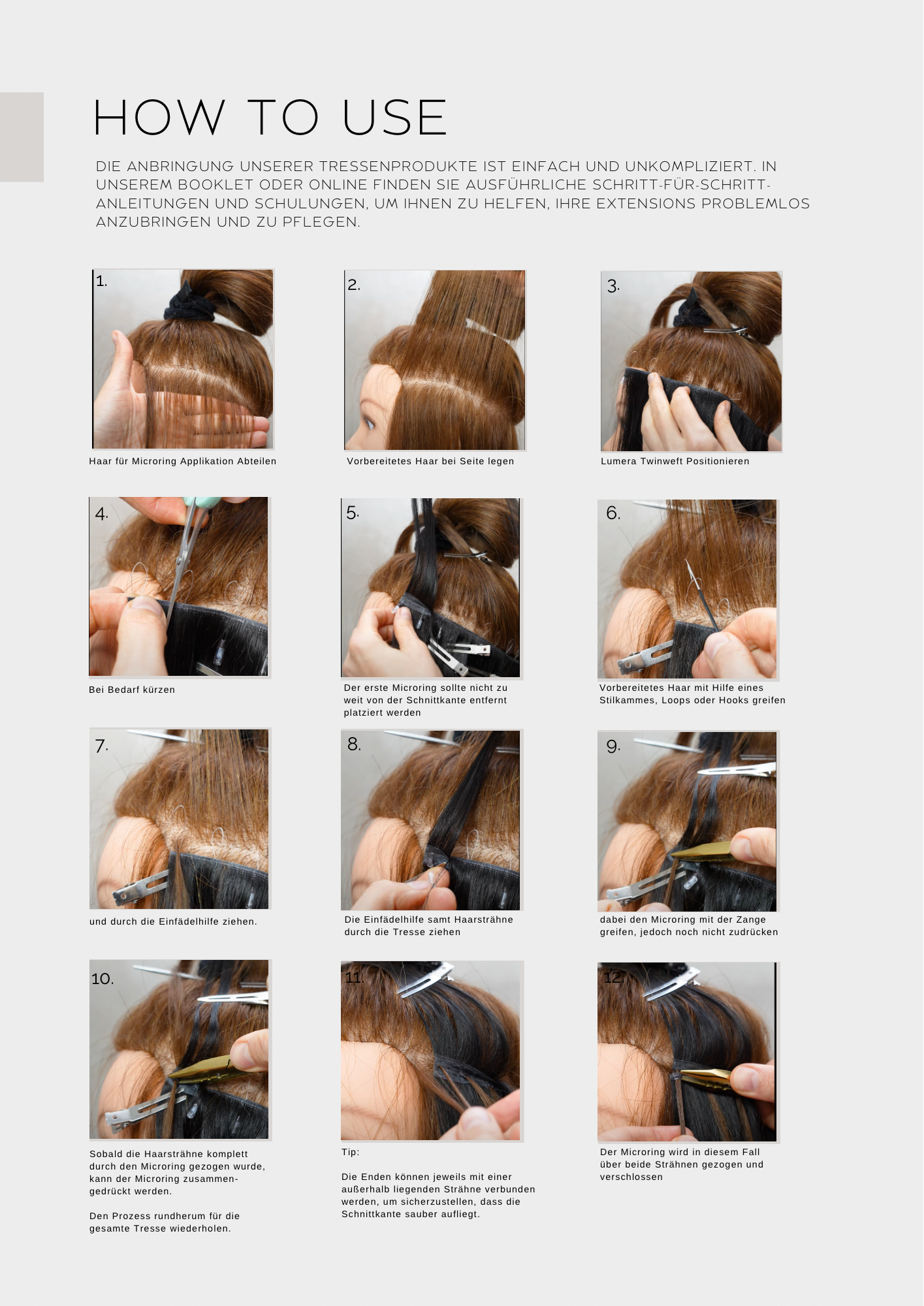 HOW TO USE

DIE ANBRINGUNG UNSERER TRESSENPRODUKTE IST EINFACH UND UNKOMPLIZIERT. IN UNSEREM BOOKLET ODER ONLINE FINDEN SIE AUSFÜHRLICHE SCHRITT-FÜR-SCHRITT-ANLEITUNGEN UND SCHULUNGEN, UM IHNEN ZU HELFEN, IHRE EXTENSIONS PROBLEMLOS ANZUBRINGEN UND ZU PFLEGEN.

1.

Haar für Microring Applikation Abteilen

2.

Vorbereitetes Haar bei Seite legen

3.

Lumera Twinweft Positionieren

4.

Bei Bedarf kürzen

5.

Der erste Microring sollte nicht zu weit von der Schnittkante entfernt platziert werden

6.

Vorbereitetes Haar mit Hilfe eines Stilkammes, Loops oder Hooks greifen

7.

und durch die Einfädelhilfe ziehen.

8.

Die Einfädelhilfe samt Haarsträhne durch die Tresse ziehen

9.

dabei den Microring mit der Zange greifen, jedoch noch nicht zudrücken

10.

Sobald die Haarsträhne komplett durch den Microring gezogen wurde, kann der Microring zusammengedrückt werden.

Den Prozess rundherum für die gesamte Tresse wiederholen.

11.

Tip:

Die Enden können jeweils mit einer außerhalb liegenden Strähne verbunden werden, um sicherzustellen, dass die Schnittkante sauber aufliegt.

12.

Der Microring wird in diesem Fall über beide Strähnen gezogen und verschlossen