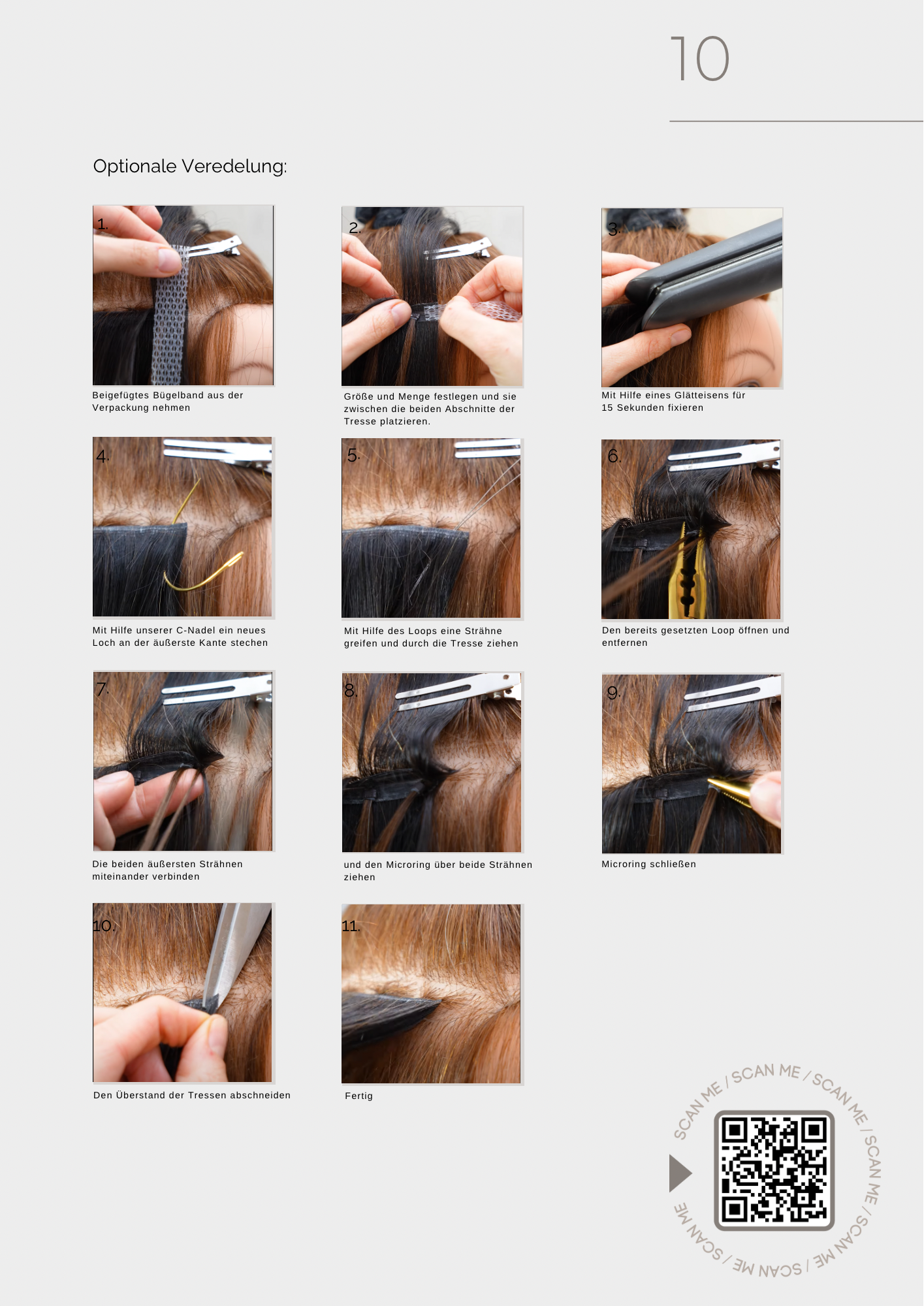 10

Optionale Veredelung:

1.
Beigefügtes Bügelband aus der Verpackung nehmen

2.
Größe und Menge festlegen und sie zwischen die beiden Abschnitte der Tresse platzieren.

3.
Mit Hilfe eines Glätteisens für 15 Sekunden fixieren

4.
Mit Hilfe unserer C-Nadel ein neues Loch an der äußerste Kante stechen

5.
Mit Hilfe des Loops eine Strähne greifen und durch die Tresse ziehen

6.
Den bereits gesetzten Loop öffnen und entfernen

7.
Die beiden äußersten Strähnen miteinander verbinden

8.
und den Microring über beide Strähnen ziehen

9.
Microring schließen

10.
Den Überstand der Tressen abschneiden

11.
Fertig

SCAN ME / SCAN ME / SCAN ME / SCAN ME / SCAN ME / SCAN ME / SCAN ME